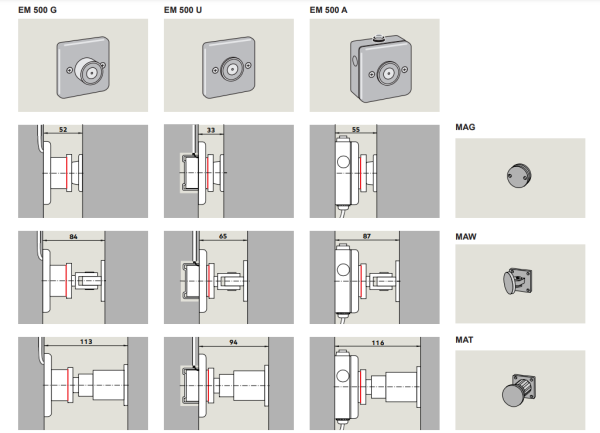 EM 500 G

EM 500 U

EM 500 A

52

33

55

MAG

84

65

87

MAW

113

94

116

MAT