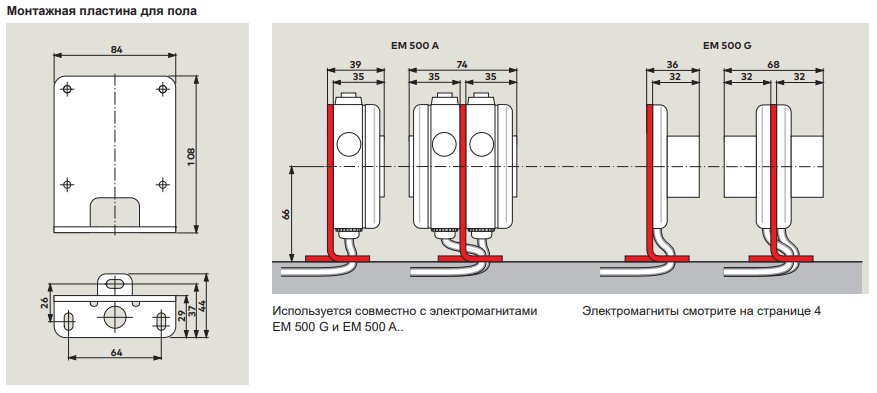 Монтажная пластина для пола

84

108

26

29

37

44

64

EM 500 A

39

35

74

35

35

66

EM 500 G

36

32

68

32

32

Используется совместно с электромагнитами EM 500 G и EM 500 A..

Электромагниты смотрите на странице 4